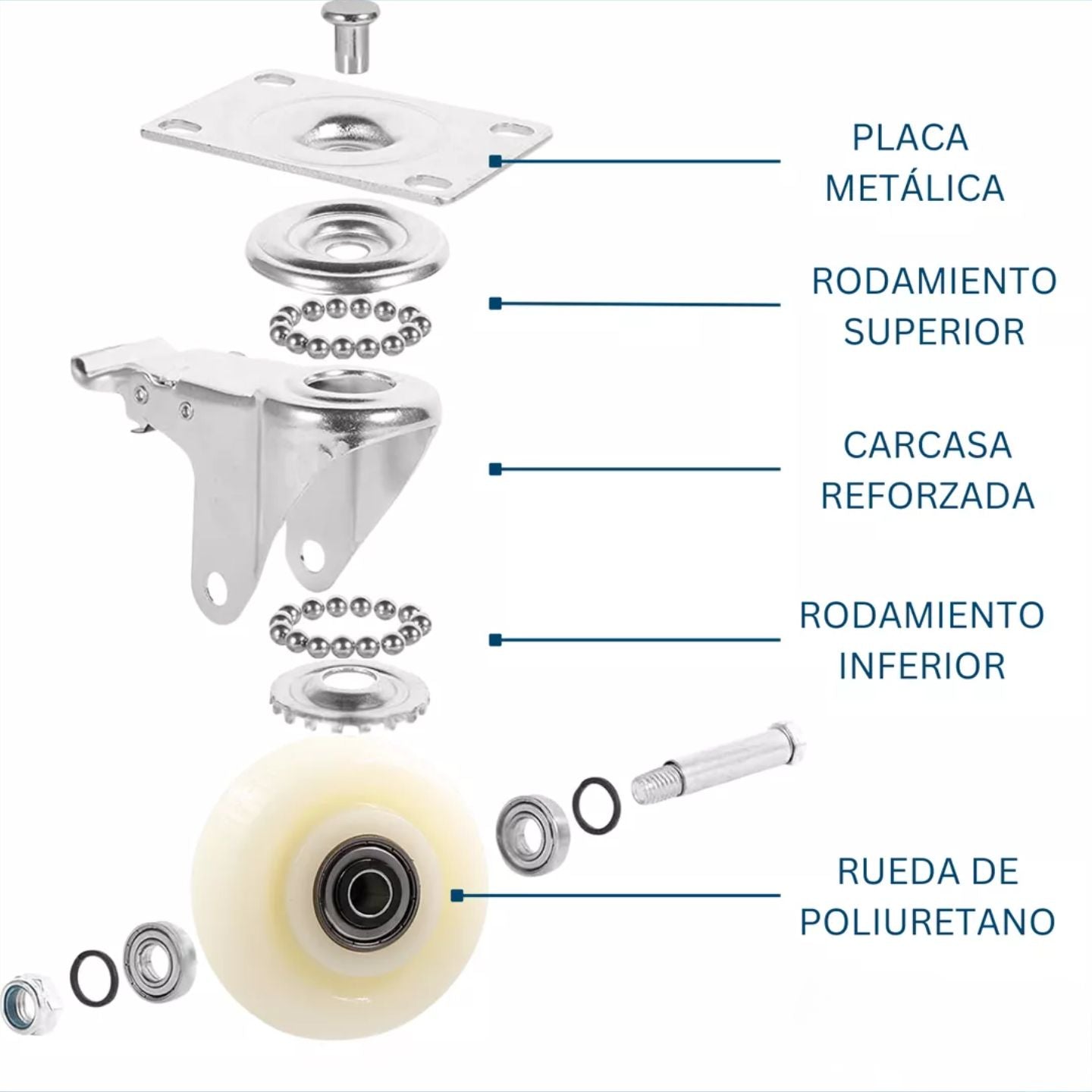 PLACA METÁLICA

RODAMIENTO SUPERIOR

CARCASA REFORZADA

RODAMIENTO INFERIOR

RUEDA DE POLIURETANO