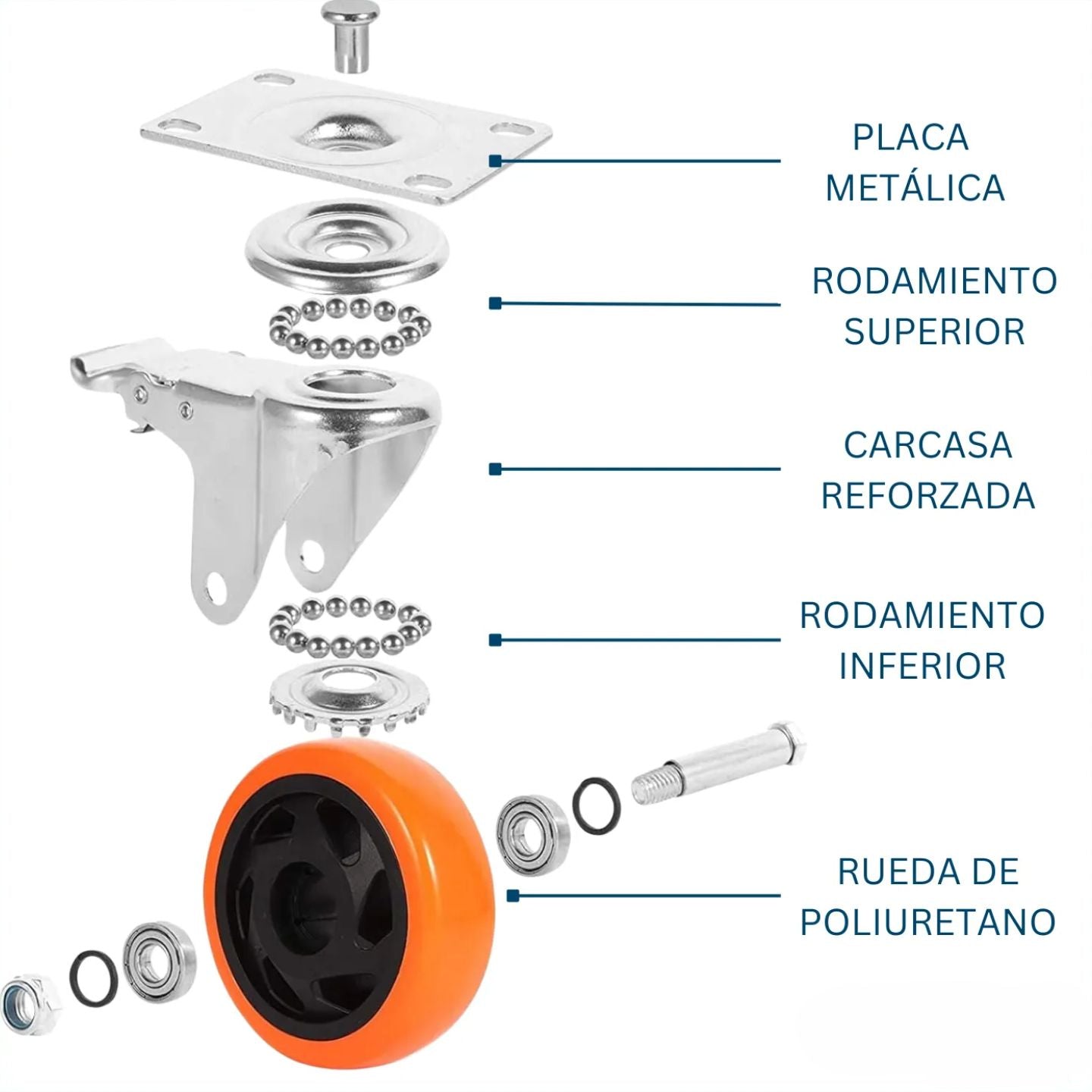 PLACA METÁLICA

RODAMIENTO SUPERIOR

CARCASA REFORZADA

RODAMIENTO INFERIOR

RUEDA DE POLIURETANO