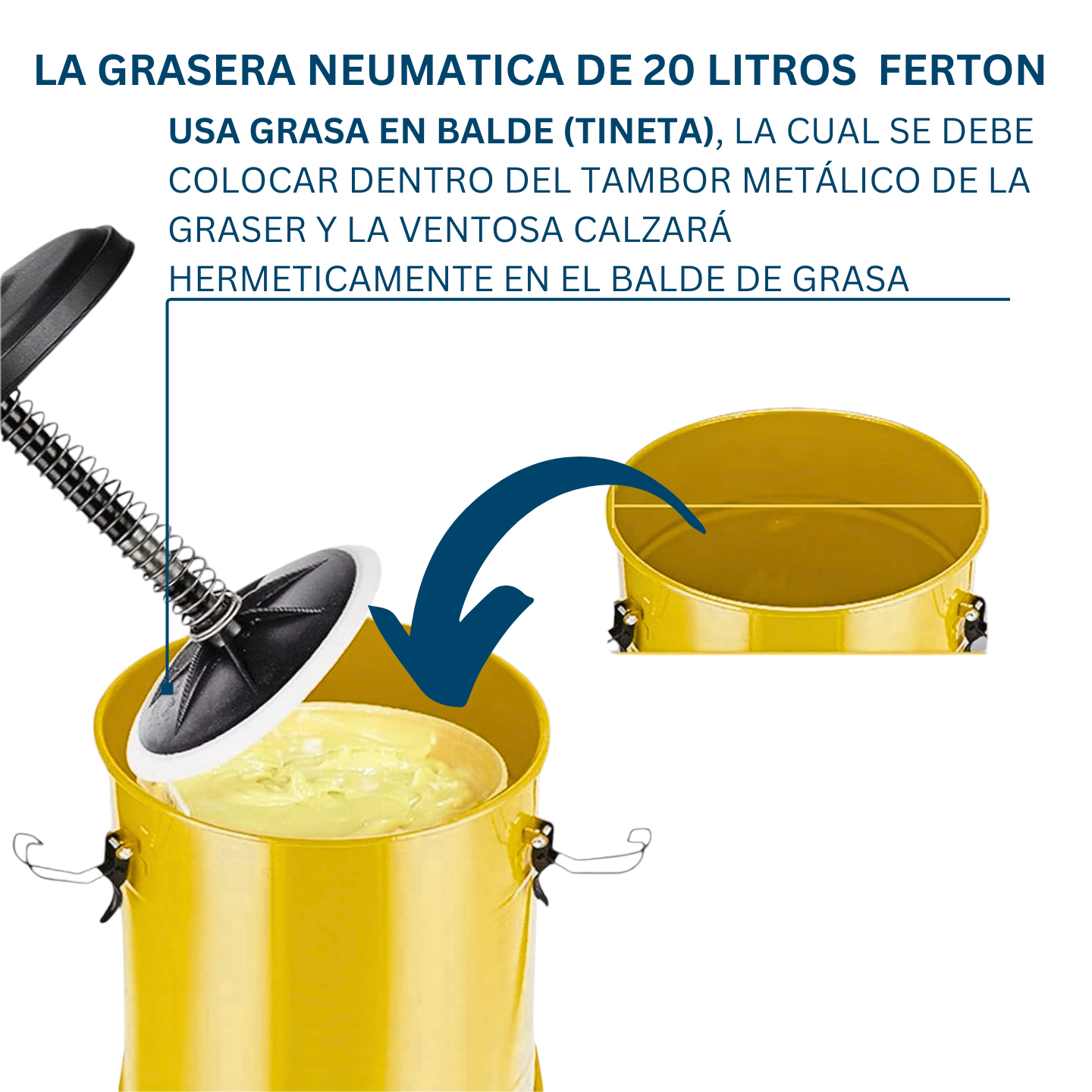 LA GRASERA NEUMATICA DE 20 LITROS FERTON

USA GRASA EN BALDE (TINETA), LA CUAL SE DEBE COLOCAR DENTRO DEL TAMBOR METÁLICO DE LA GRASER Y LA VENTOSA CALZARÁ HERMETICAMENTE EN EL BALDE DE GRASA